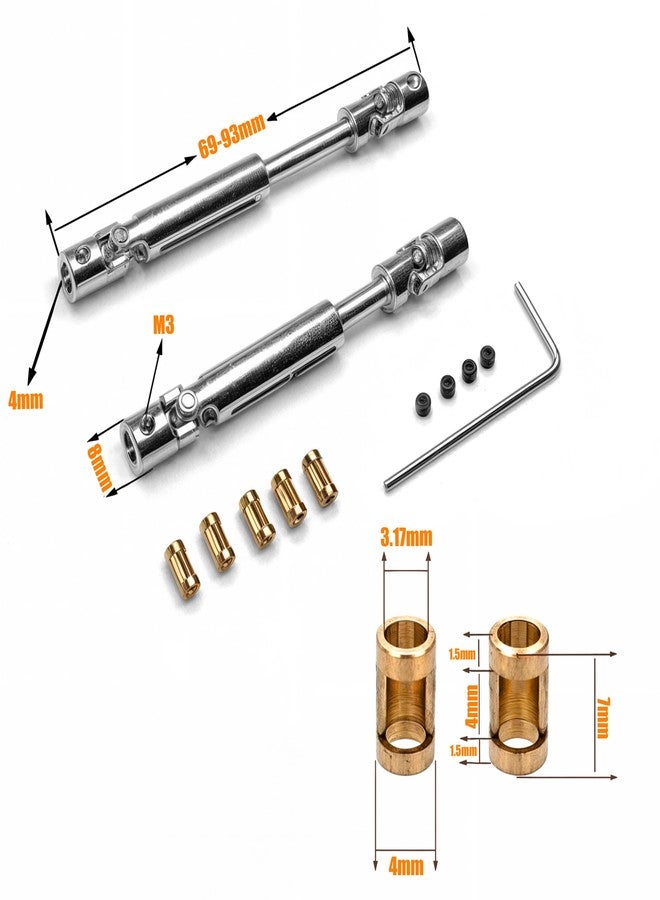 69-93mm
M3
4mm
8mm
3.17mm
1.5mm
4mm
1.5mm
7mm
4mm